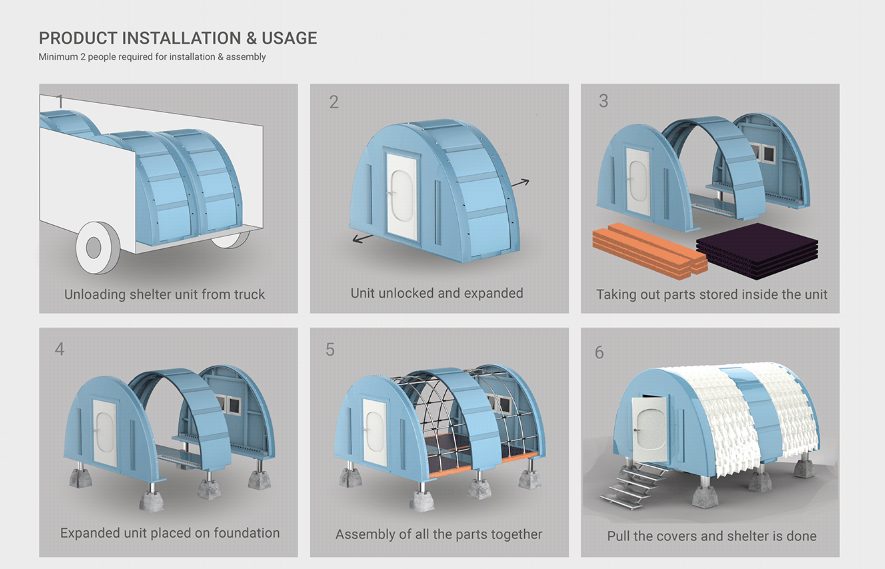 PRODUCT INSTALLATION & USAGE
Minimum 2 people required for installation & assembly

1
Unloading shelter unit from truck

2
Unit unlocked and expanded

3
Taking out parts stored inside the unit

4
Expanded unit placed on foundation

5
Assembly of all the parts together

6
Pull the covers and shelter is done